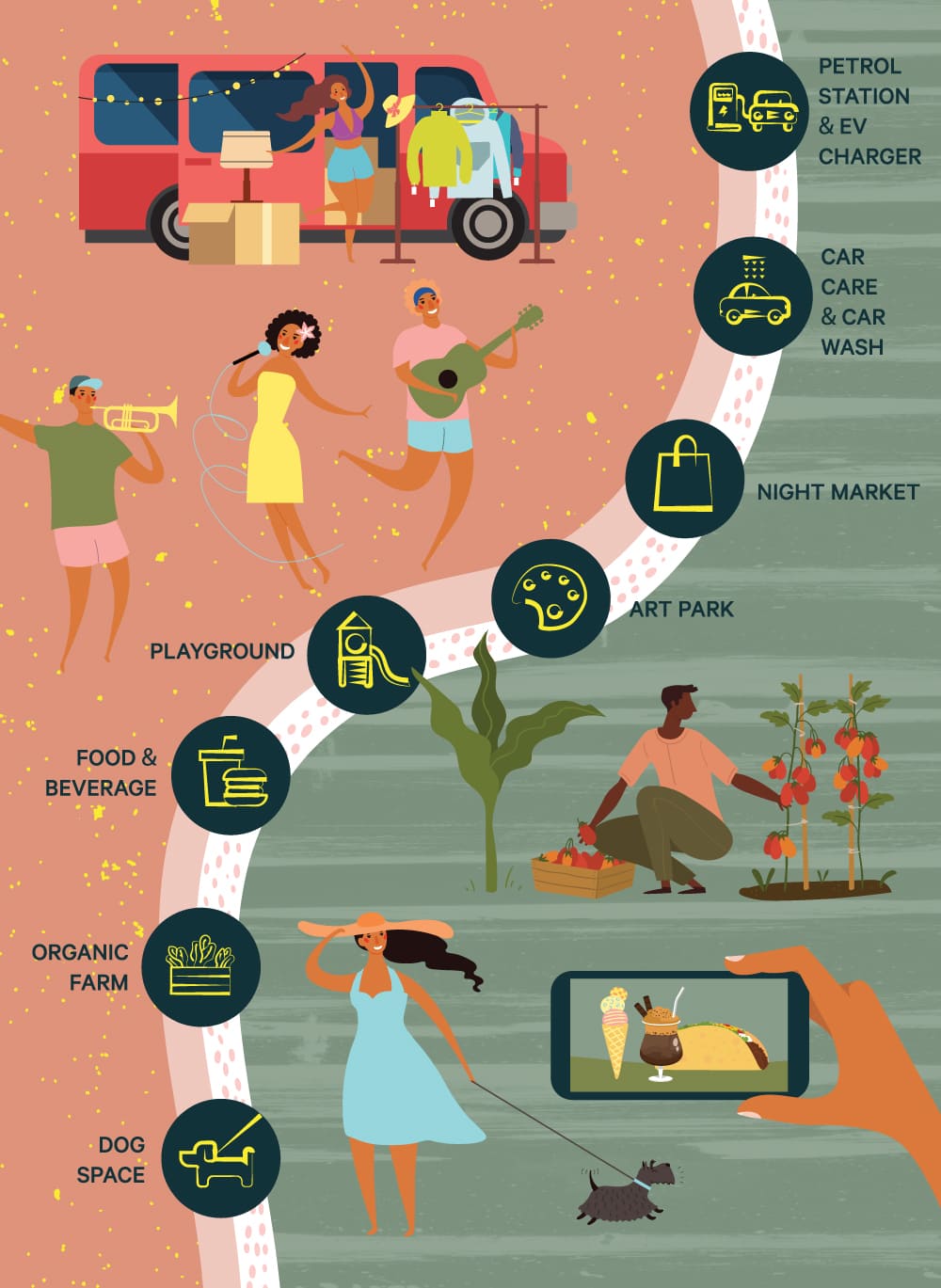 PETROL STATION & EV CHARGER

CAR CARE & CAR WASH

NIGHT MARKET

ART PARK

PLAYGROUND

FOOD & BEVERAGE

ORGANIC FARM

DOG SPACE