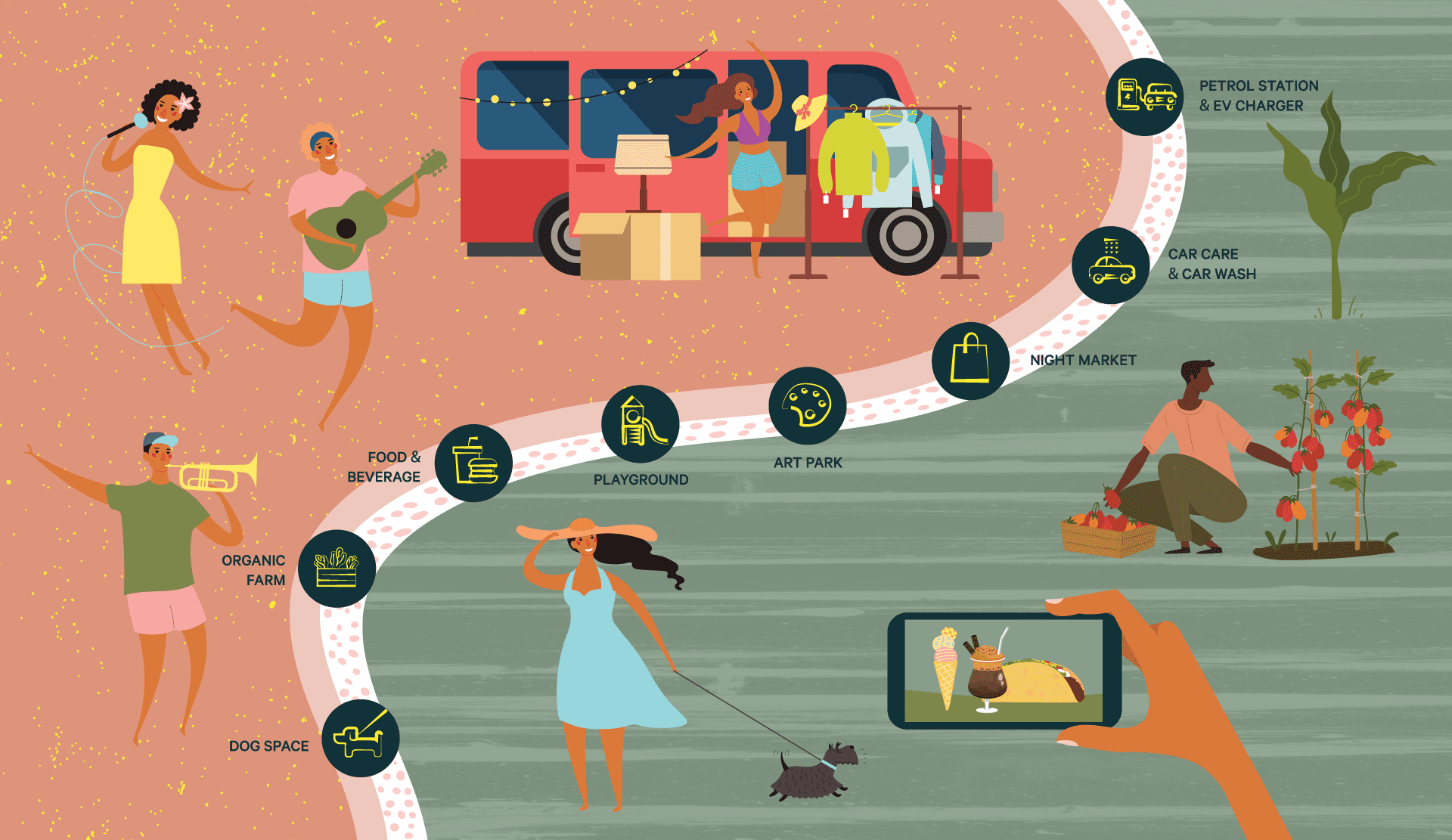 PETROL STATION & EV CHARGER

CAR CARE & CAR WASH

NIGHT MARKET

ART PARK

PLAYGROUND

FOOD & BEVERAGE

ORGANIC FARM

DOG SPACE